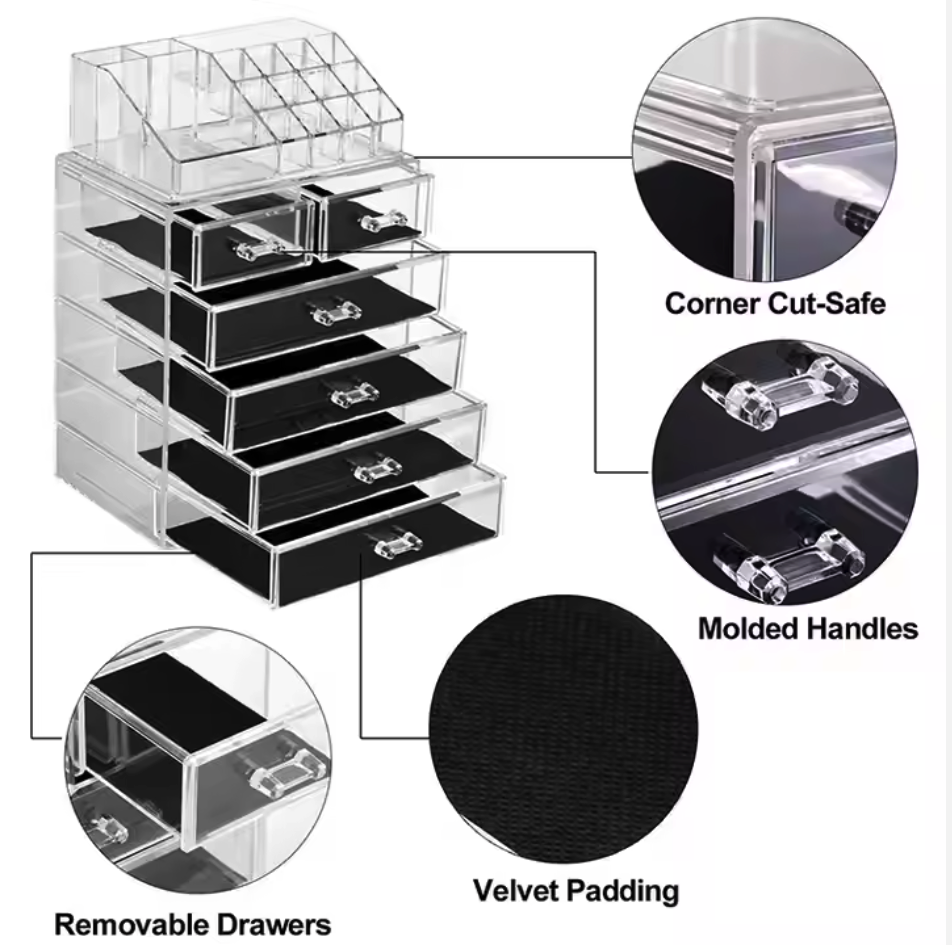 Corner Cut-Safe

Molded Handles

Velvet Padding

Removable Drawers